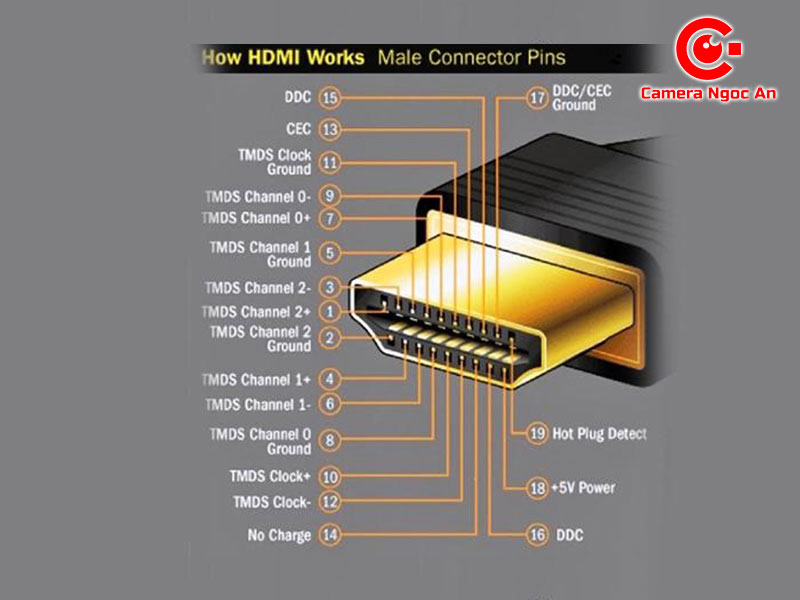 How HDMI Works Male Connector Pins

Camera Ngoc An

DDC 15
CEC 13
TMDS Clock Ground 11
TMDS Channel 0- 9
TMDS Channel 0+ 7
TMDS Channel 1 Ground 5
TMDS Channel 2- 3
TMDS Channel 2+ 1
TMDS Channel 2 Ground 2
TMDS Channel 1+ 4
TMDS Channel 1- 6
TMDS Channel 0 Ground 8
TMDS Clock+ 10
TMDS Clock- 12
No Charge 14

17 DDC/CEC Ground
19 Hot Plug Detect
18 +5V Power
16 DDC